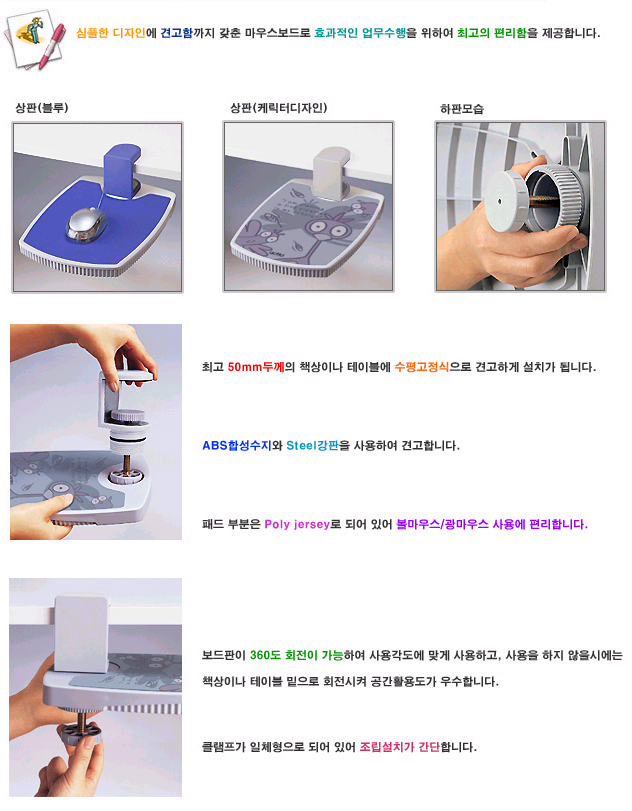 심플한 디자인에 견고함까지 갖춘 마우스보드로 효과적인 업무수행을 위하여 최고의 편리함을 제공합니다.

상판(블루)

상판(케릭터디자인)

하판모습

최고 50mm두께의 책상이나 테이블에 수평고정식으로 견고하게 설치가 됩니다.

ABS합성수지와 Steel강판을 사용하여 견고합니다.

패드 부분은 Poly jersey로 되어 있어 볼마우스/광마우스 사용에 편리합니다.

보드판이 360도 회전이 가능하여 사용각도에 맞게 사용하고, 사용을 하지 않을시에는 책상이나 테이블 밑으로 회전시켜 공간활용도가 우수합니다.

클램프가 일체형으로 되어 있어 조립설치가 간단합니다.